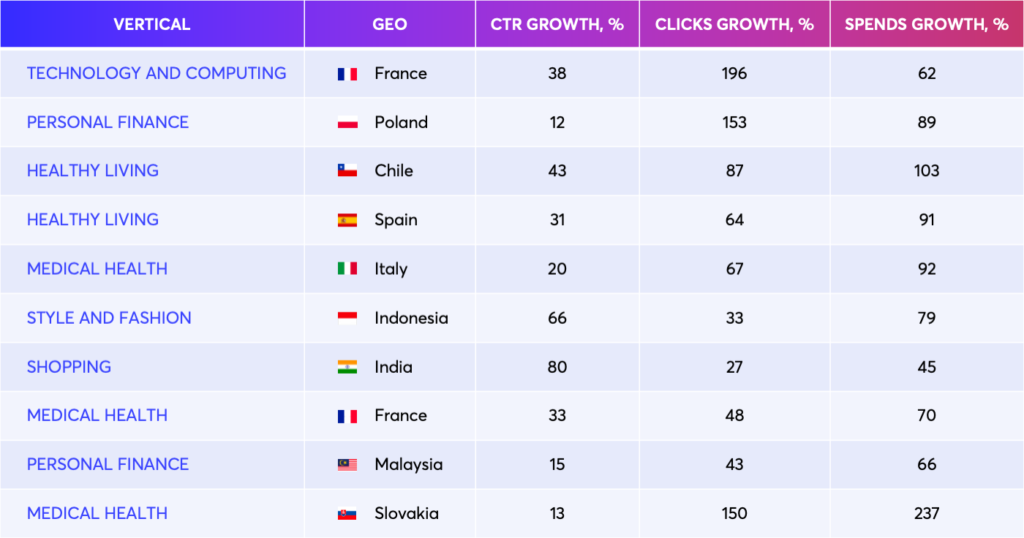 | VERTICAL | GEO | CTR GROWTH, % | CLICKS GROWTH, % | SPENDS GROWTH, % |
|---|---|---|---|---|
| TECHNOLOGY AND COMPUTING | France | 38 | 196 | 62 |
| PERSONAL FINANCE | Poland | 12 | 153 | 89 |
| HEALTHY LIVING | Chile | 43 | 87 | 103 |
| HEALTHY LIVING | Spain | 31 | 64 | 91 |
| MEDICAL HEALTH | Italy | 20 | 67 | 92 |
| STYLE AND FASHION | Indonesia | 66 | 33 | 79 |
| SHOPPING | India | 80 | 27 | 45 |
| MEDICAL HEALTH | France | 33 | 48 | 70 |
| PERSONAL FINANCE | Malaysia | 15 | 43 | 66 |
| MEDICAL HEALTH | Slovakia | 13 | 150 | 237 |