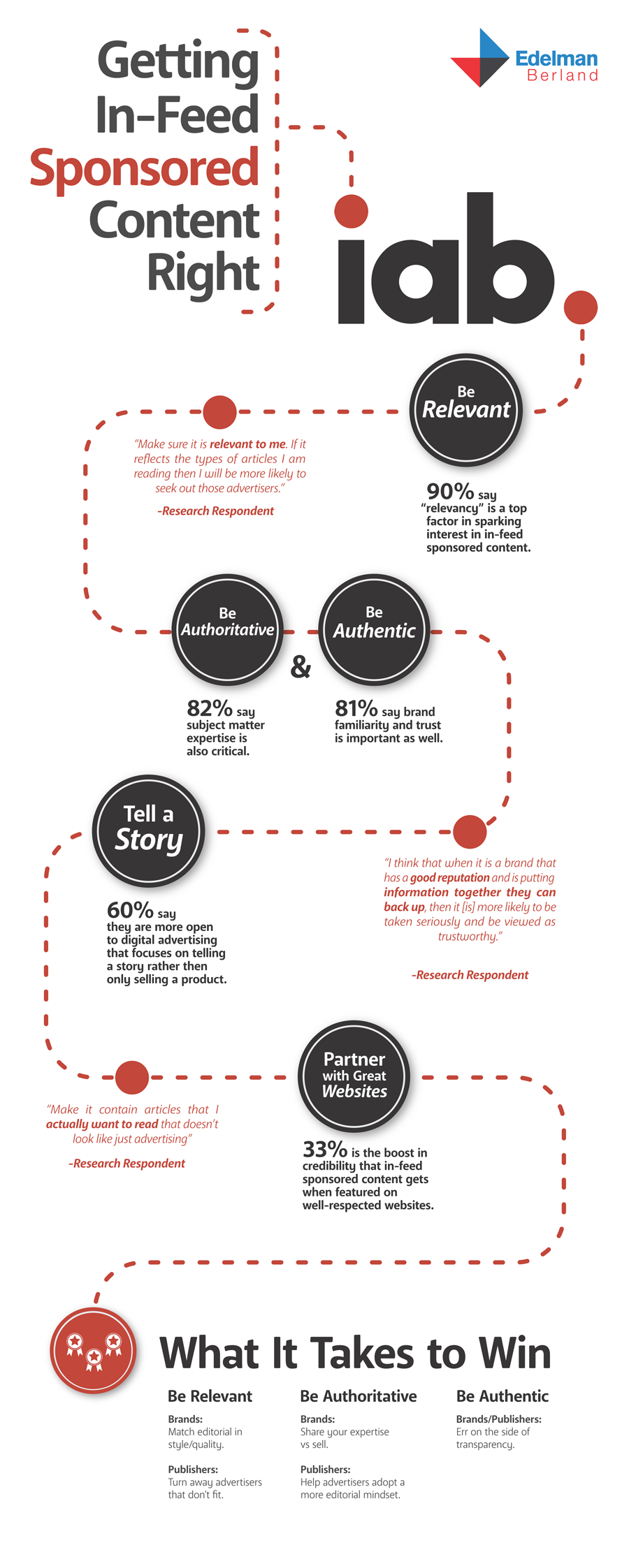 Getting In-Feed Sponsored Content Right

Edelman Berland

iab.

Be Relevant

"Make sure it is relevant to me. If it reflects the types of articles I am reading then I will be more likely to seek out those advertisers."

-Research Respondent

90% say "relevancy" is a top factor in sparking interest in in-feed sponsored content.

Be Authoritative

&

Be Authentic

82% say subject matter expertise is also critical.

81% say brand familiarity and trust is important as well.

Tell a Story

60% say they are more open to digital advertising that focuses on telling a story rather then only selling a product.

"I think that when it is a brand that has a good reputation and is putting information together they can back up, then it [is] more likely to be taken seriously and be viewed as trustworthy."

-Research Respondent

Partner with Great Websites

"Make it contain articles that I actually want to read that doesn't look like just advertising"

-Research Respondent

33% is the boost in credibility that in-feed sponsored content gets when featured on well-respected websites.

What It Takes to Win

Be Relevant

Brands:
Match editorial in style/quality.

Publishers:
Turn away advertisers that don't fit.

Be Authoritative

Brands:
Share your expertise vs sell.

Publishers:
Help advertisers adopt a more editorial mindset.

Be Authentic

Brands/Publishers:
Err on the side of transparency.